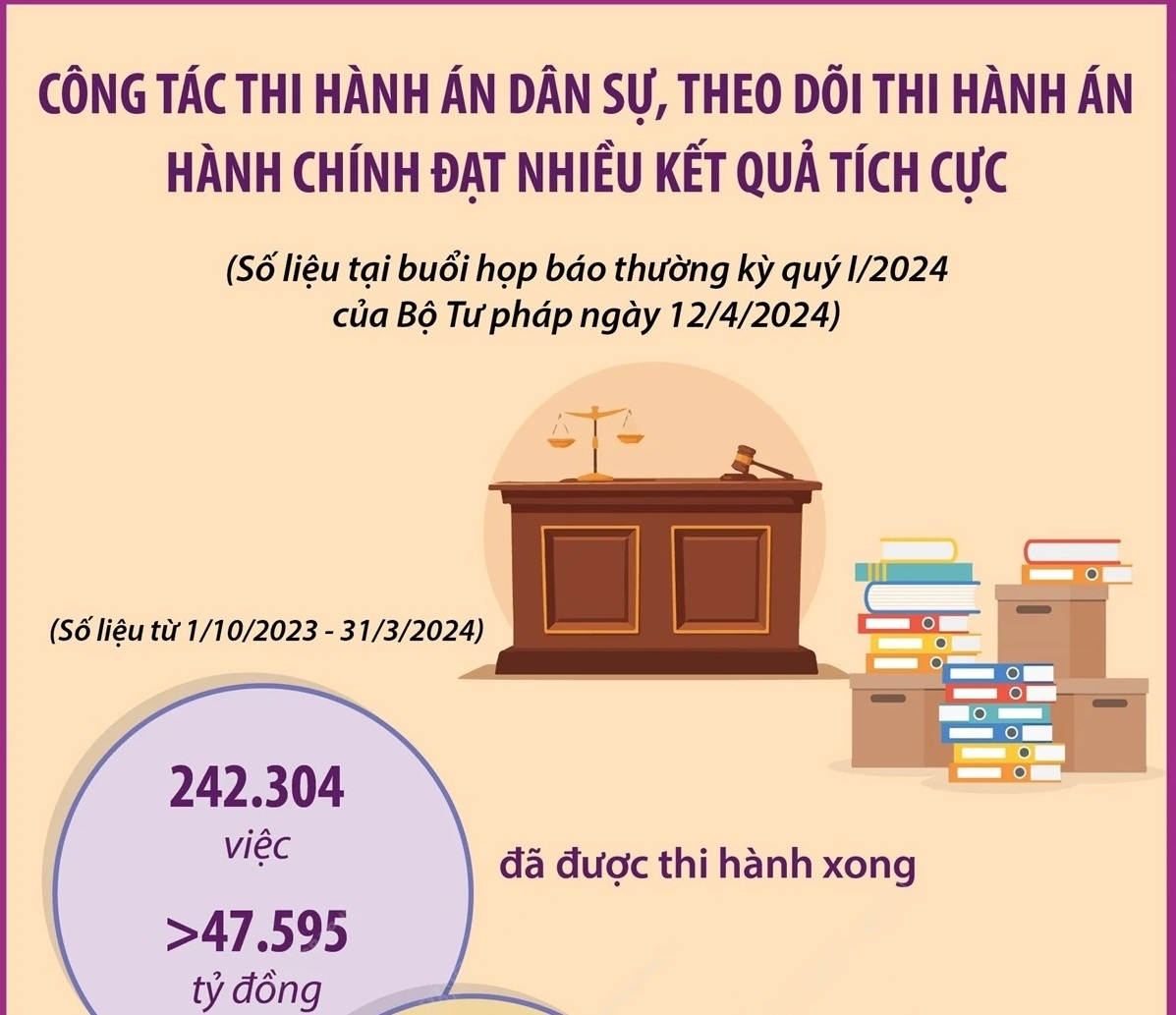 CÔNG TÁC THI HÀNH ÁN DÂN SỰ, THEO DÕI THI HÀNH ÁN HÀNH CHÍNH ĐẠT NHIỀU KẾT QUẢ TÍCH CỰC

(Số liệu tại buổi họp báo thường kỳ quý I/2024 của Bộ Tư pháp ngày 12/4/2024)

(Số liệu từ 1/10/2023 - 31/3/2024)

242.304
việc

>47.595
tỷ đồng

đã được thi hành xong