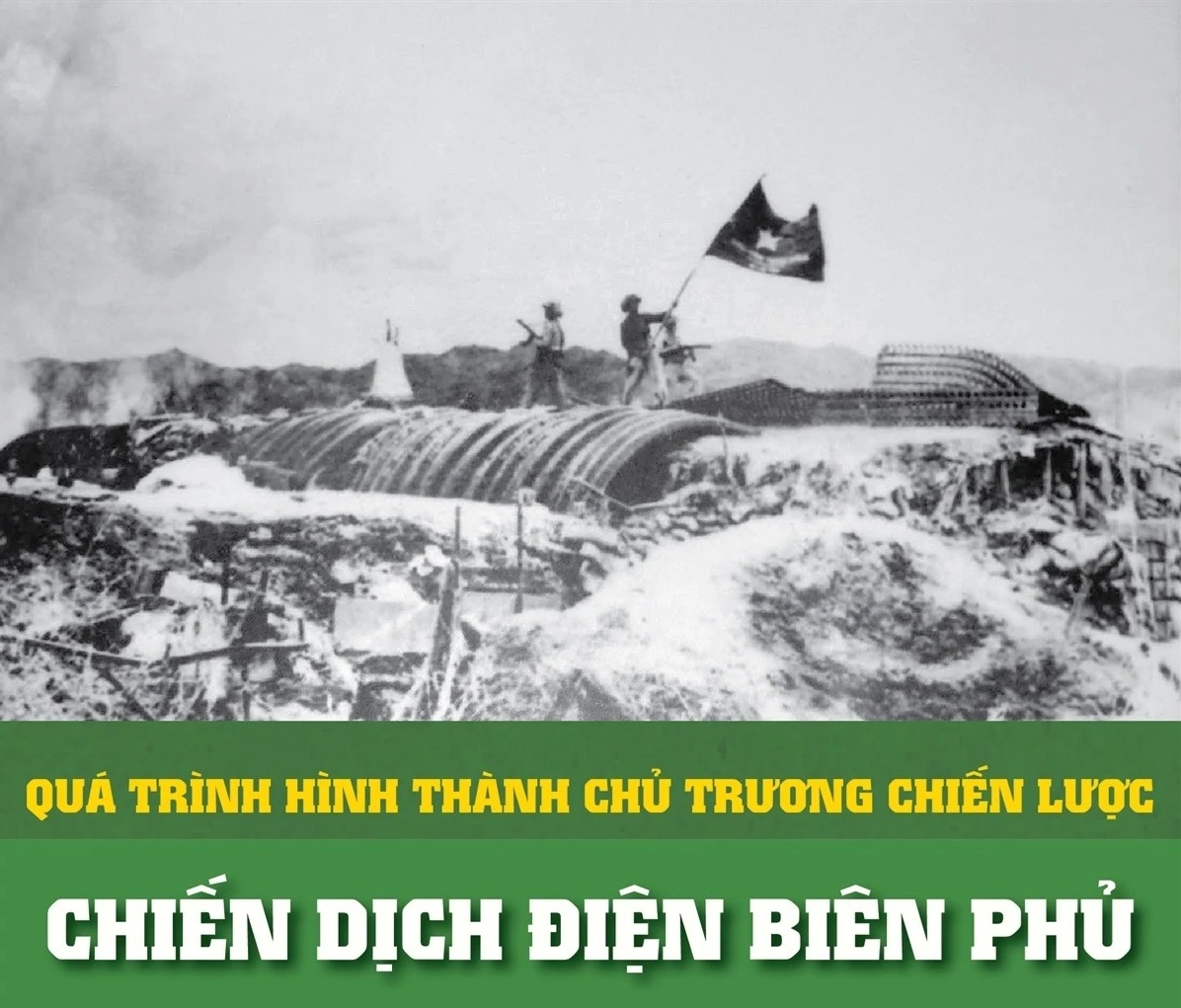 QUÁ TRÌNH HÌNH THÀNH CHỦ TRƯƠNG CHIẾN LƯỢC

CHIẾN DỊCH ĐIỆN BIÊN PHỦ